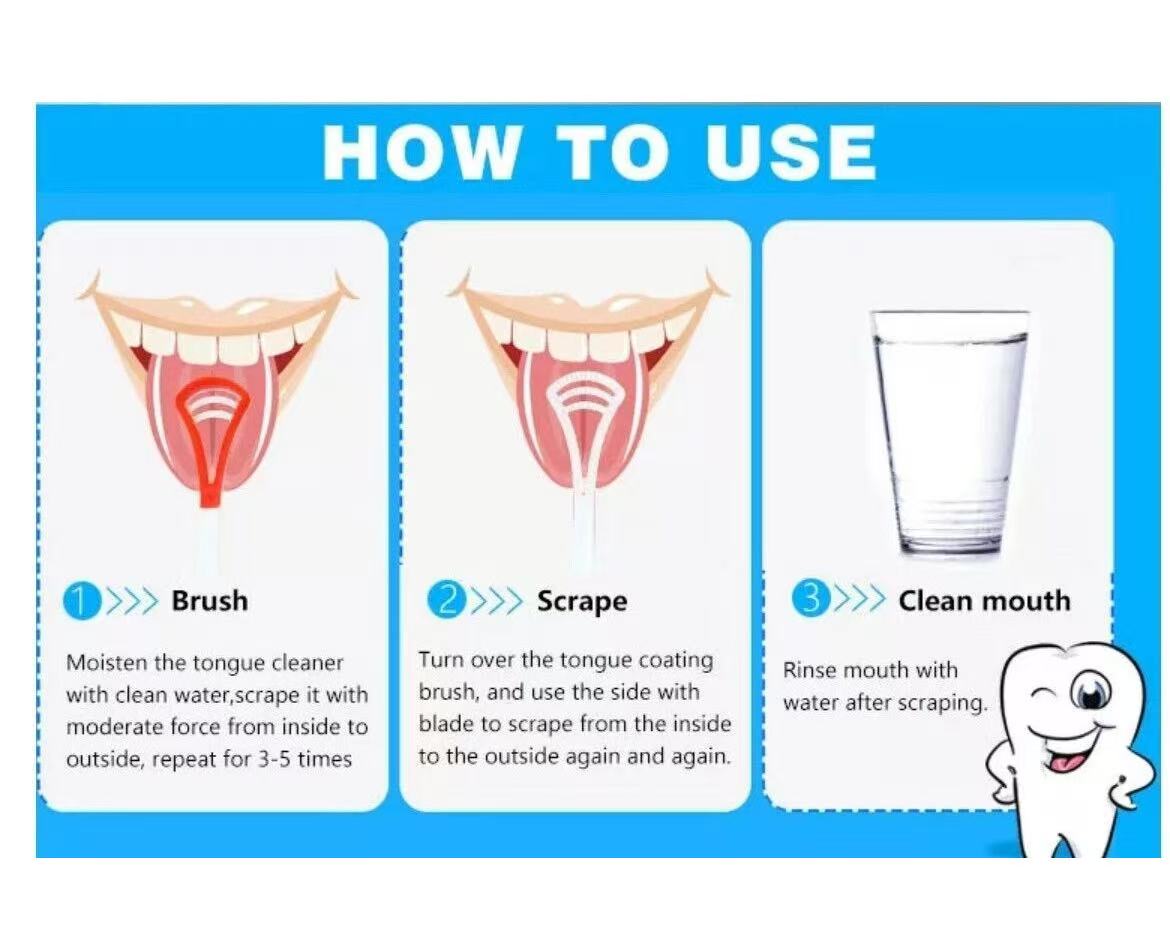 HOW TO USE

1 >>> Brush

Moisten the tongue cleaner with clean water,scrape it with moderate force from inside to outside, repeat for 3-5 times

2 >>> Scrape

Turn over the tongue coating brush, and use the side with blade to scrape from the inside to the outside again and again.

3 >>> Clean mouth

Rinse mouth with water after scraping.