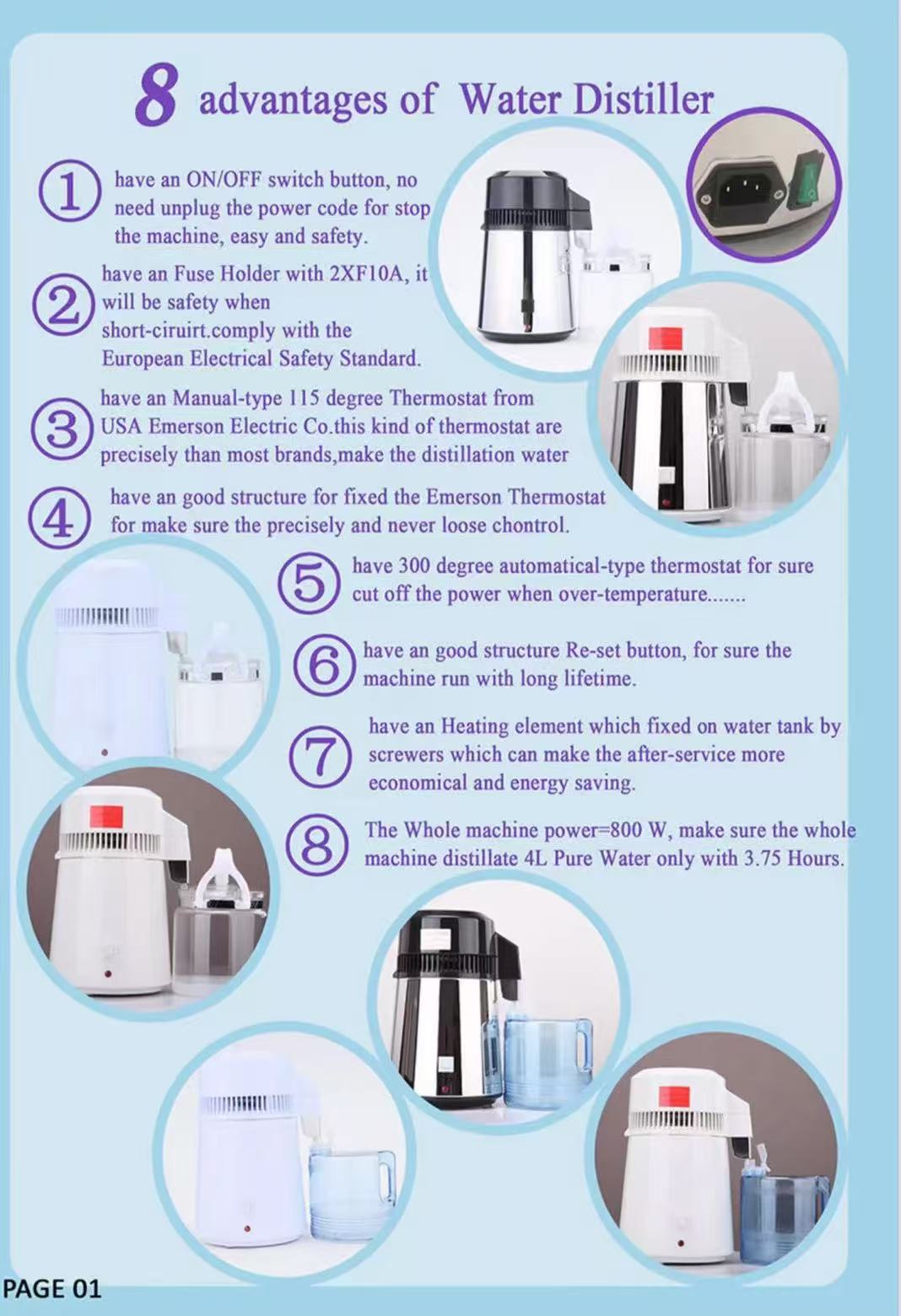 8 advantages of Water Distiller

① have an ON/OFF switch button, no need unplug the power code for stop the machine, easy and safety.

② have an Fuse Holder with 2XF10A, it will be safety when short-ciruirt.comply with the European Electrical Safety Standard.

③ have an Manual-type 115 degree Thermostat from USA Emerson Electric Co.this kind of thermostat are precisely than most brands,make the distillation water

④ have an good structure for fixed the Emerson Thermostat for make sure the precisely and never loose chontrol.

⑤ have 300 degree automatical-type thermostat for sure cut off the power when over-temperature.......

⑥ have an good structure Re-set button, for sure the machine run with long lifetime.

⑦ have an Heating element which fixed on water tank by screwers which can make the after-service more economical and energy saving.

⑧ The Whole machine power=800 W, make sure the whole machine distillate 4L Pure Water only with 3.75 Hours.

PAGE 01