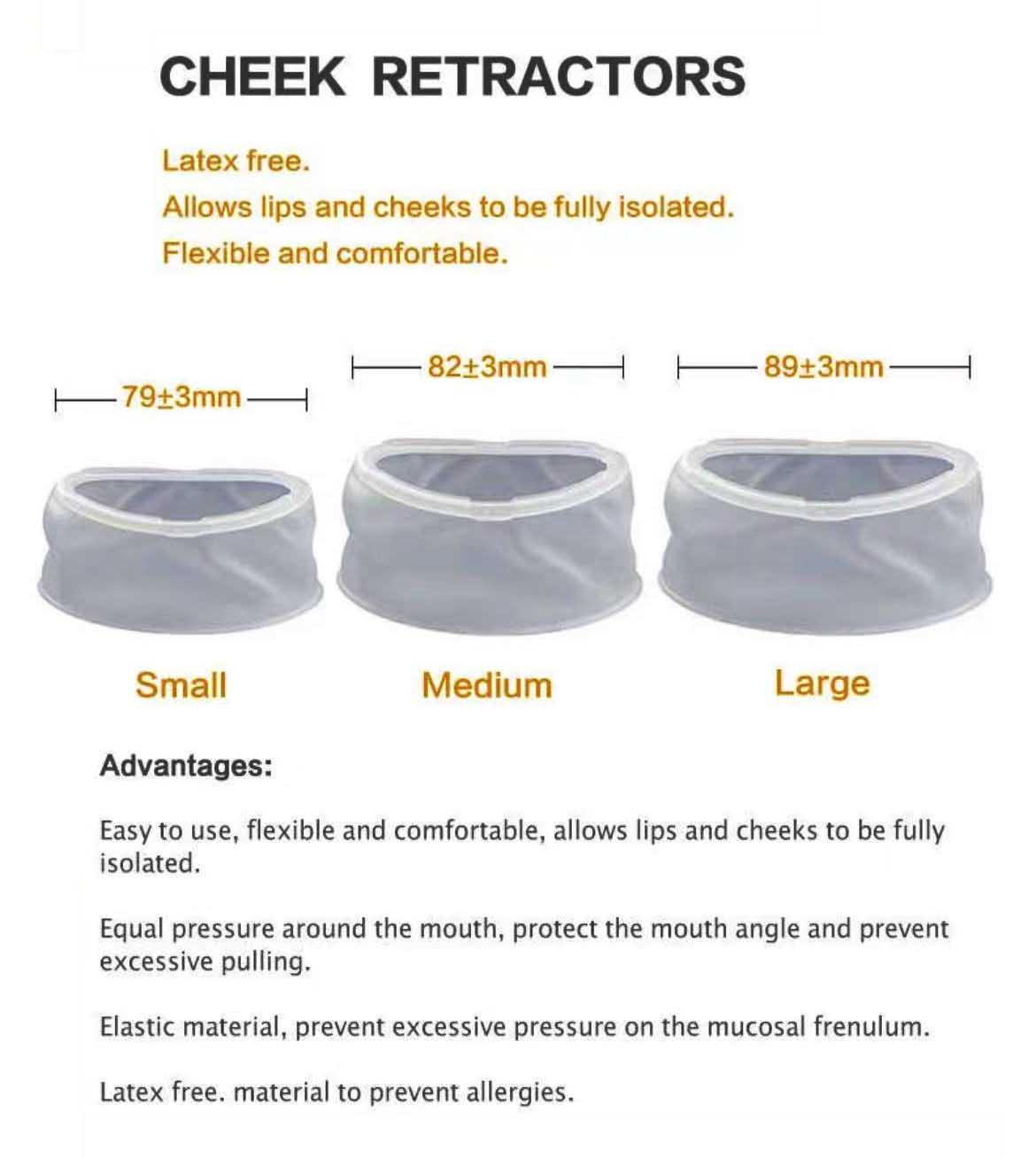 CHEEK RETRACTORS

Latex free.
Allows lips and cheeks to be fully isolated.
Flexible and comfortable.

79±3mm

82±3mm

89±3mm

Small

Medium

Large

Advantages:

Easy to use, flexible and comfortable, allows lips and cheeks to be fully isolated.

Equal pressure around the mouth, protect the mouth angle and prevent excessive pulling.

Elastic material, prevent excessive pressure on the mucosal frenulum.

Latex free. material to prevent allergies.